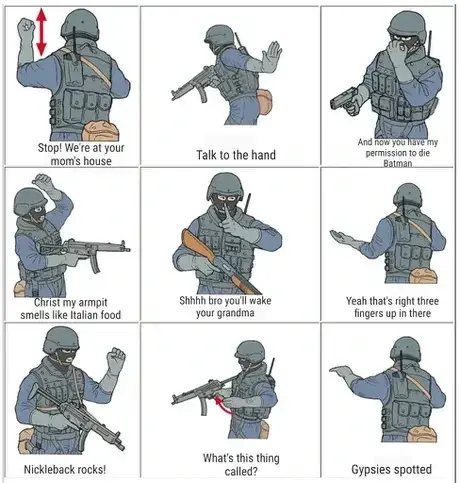 Stop! We're at your mom's house

Talk to the hand

And now you have my permission to die Batman

Christ my armpit smells like Italian food

Shhhh bro you'll wake your grandma

Yeah that's right three fingers up in there

Nickleback rocks!

What's this thing called?

Gypsies spotted